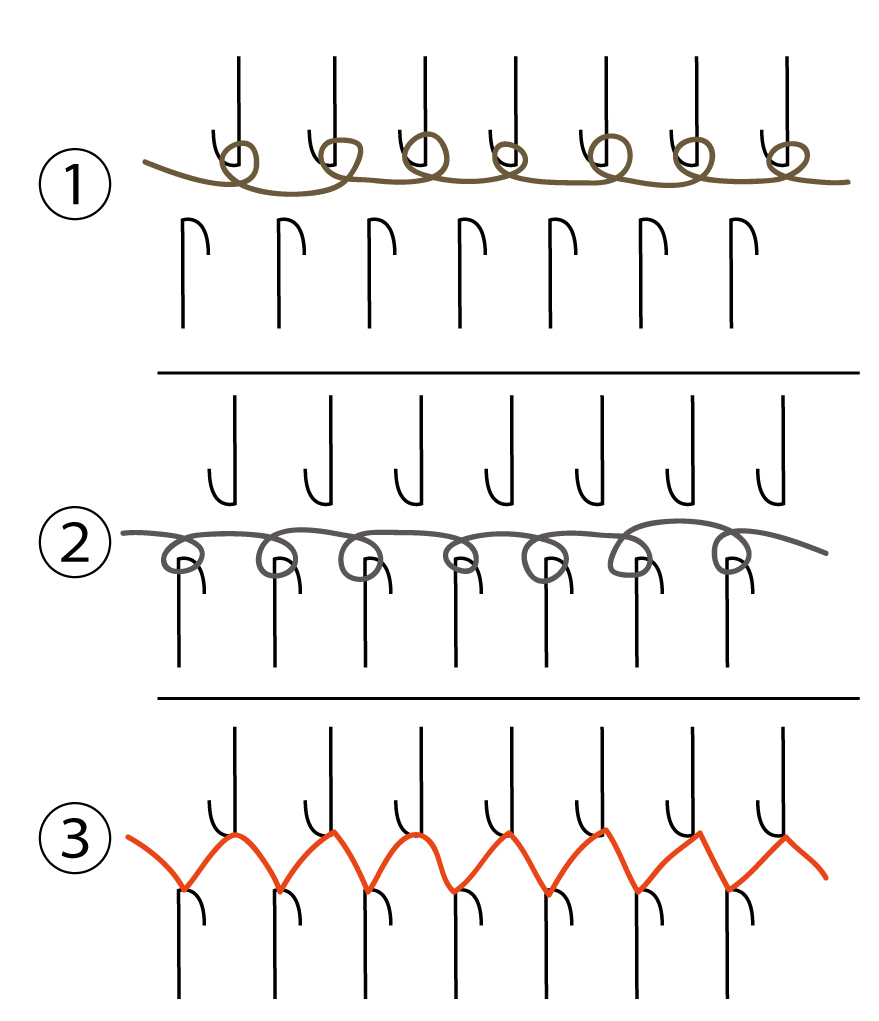 ①

②

③